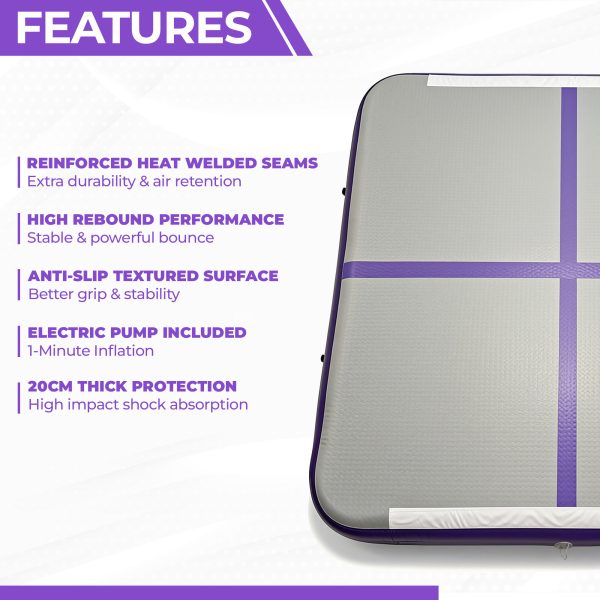 FEATURES

REINFORCED HEAT WELDED SEAMS
Extra durability & air retention

HIGH REBOUND PERFORMANCE
Stable & powerful bounce

ANTI-SLIP TEXTURED SURFACE
Better grip & stability

ELECTRIC PUMP INCLUDED
1-Minute Inflation

20CM THICK PROTECTION
High impact shock absorption