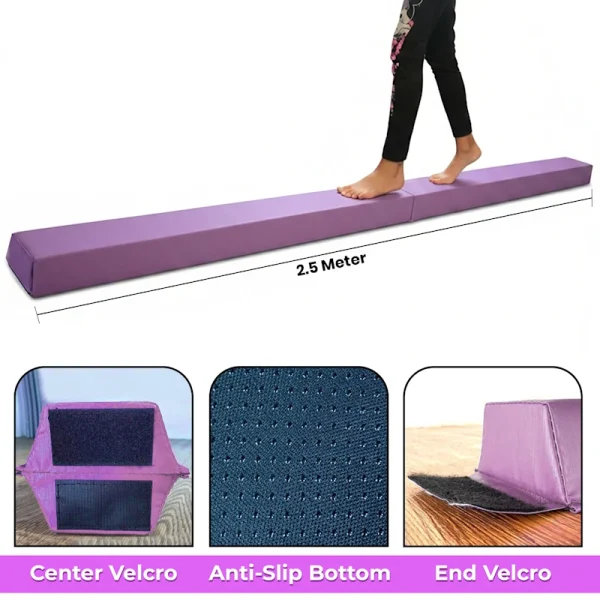 2.5 Meter

Center Velcro

Anti-Slip Bottom

End Velcro